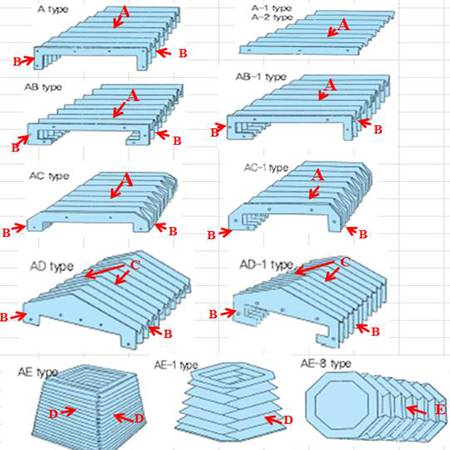 A type
A
B
B

A-1 type
A-2 type
A

AB type
A
B
B

AB-1 type
A
B
B

AC type
A
B
B

AC-1 type
A
B
B

AD type
C
B
B

AD-1 type
C
B
B

AE type
D
D

AE-1 type
D

AE-8 type
E